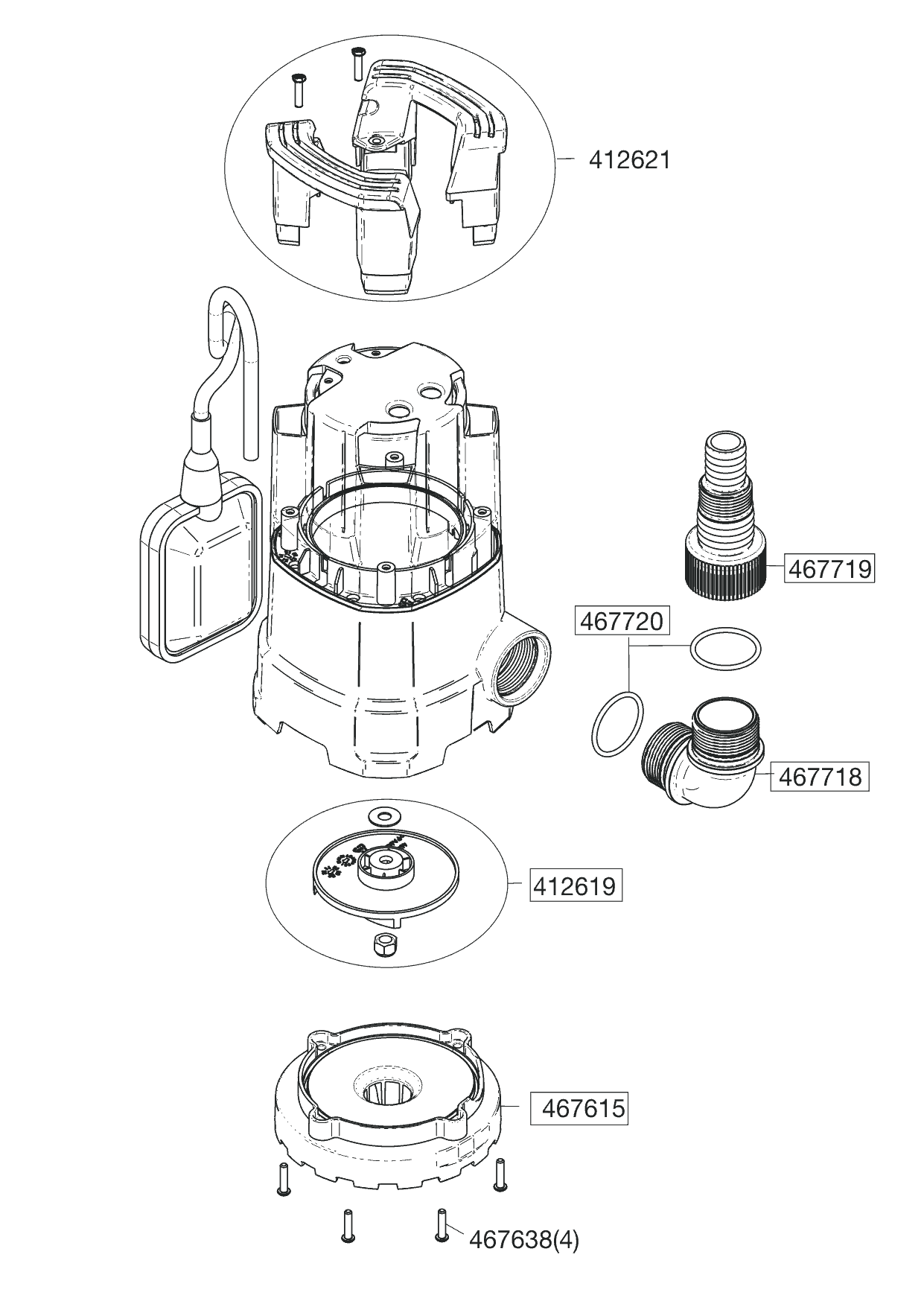 412621

467719

467720

467718

412619

467615

467638(4)