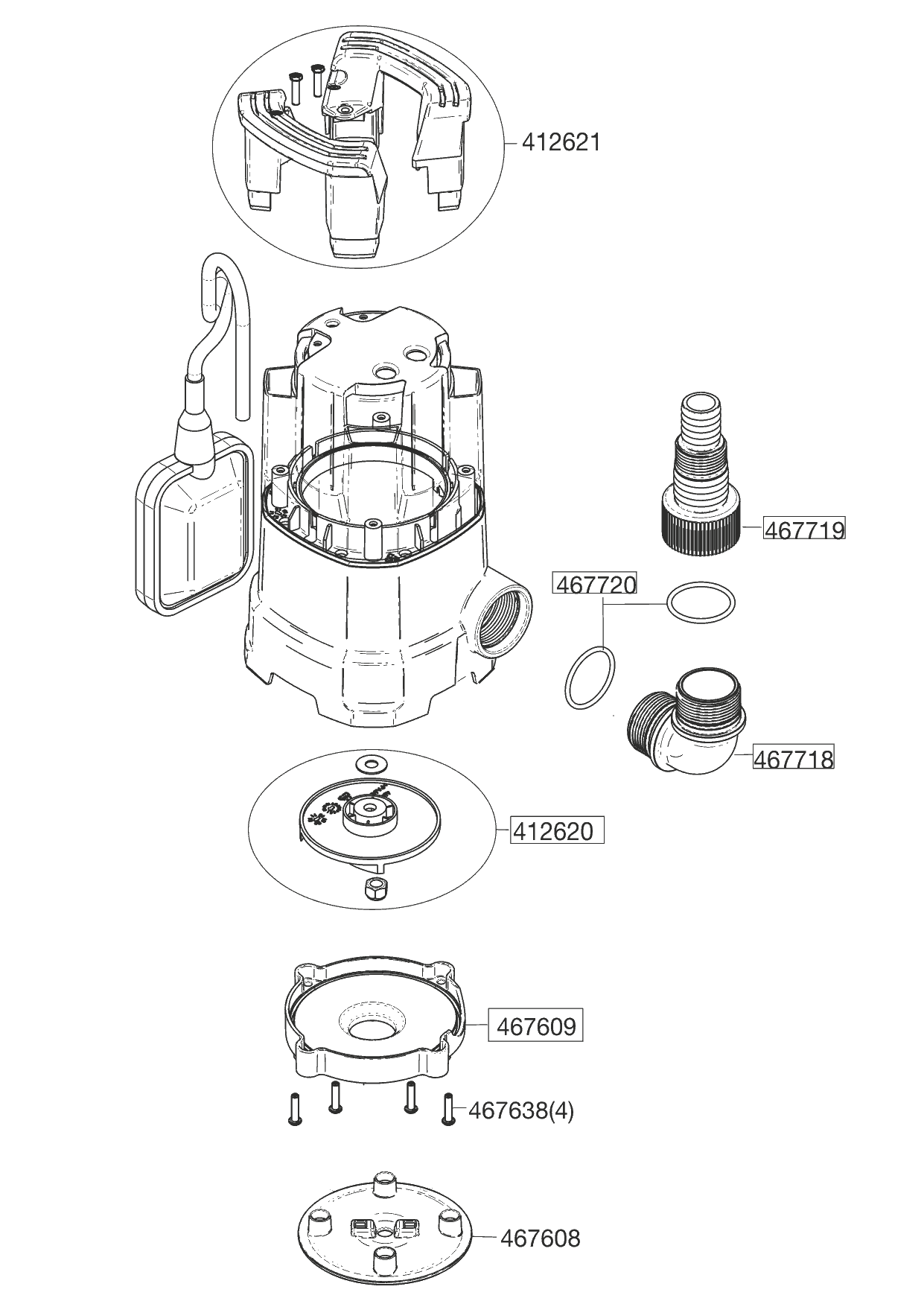 412621

467719

467720

467718

412620

467609

467638(4)

467608