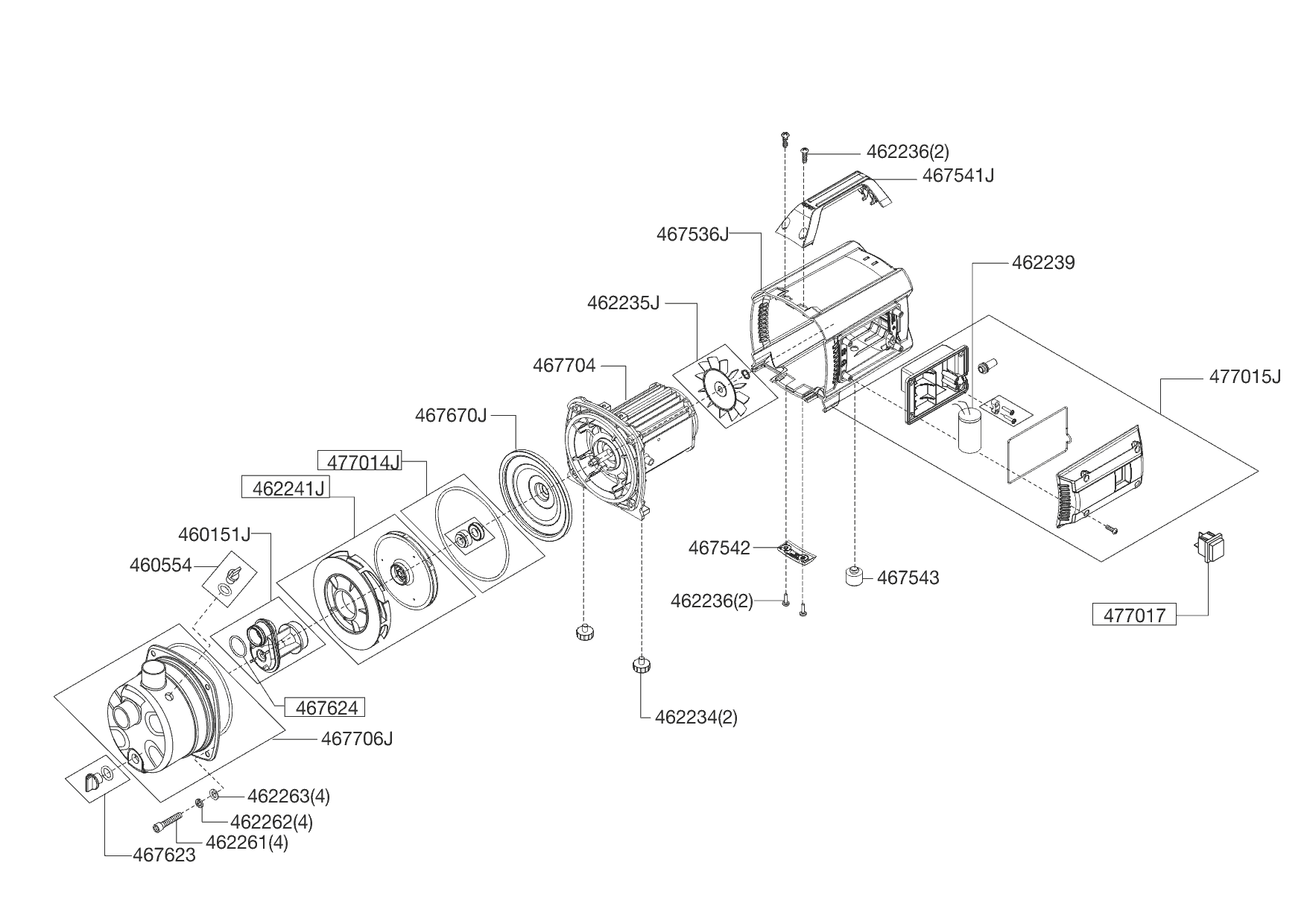 462236(2)
467541J
467536J
462239
462235J
467704
477015J
467670J
477014J
462241J
460151J
460554
467542
467543
462236(2)
477017
467624
462234(2)
467706J
462263(4)
462262(4)
462261(4)
467623