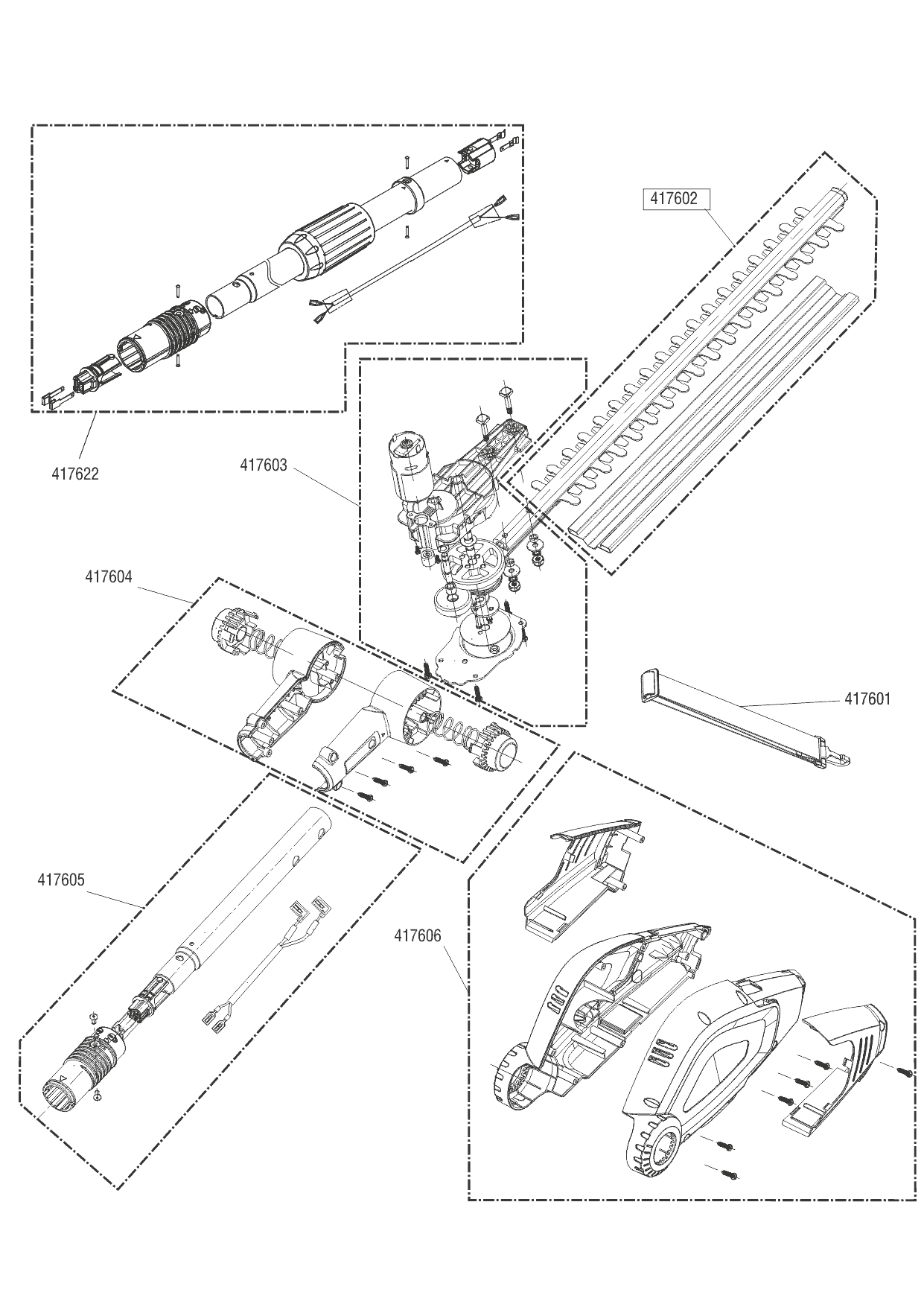 417602

417622

417603

417604

417601

417605

417606