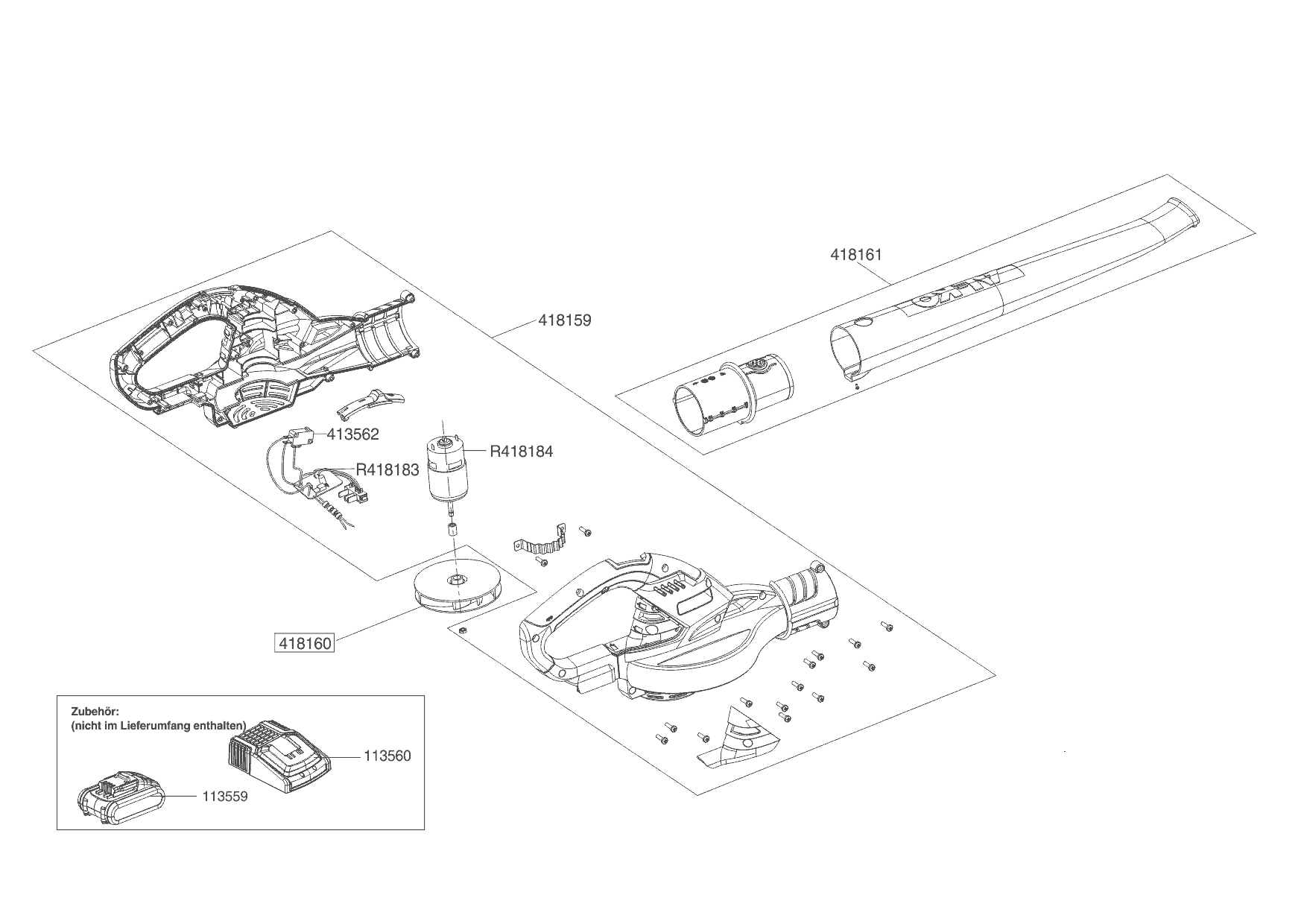 418161

418159

413562

R418184

R418183

418160

Zubehör:
(nicht im Lieferumfang enthalten)

113560

113559