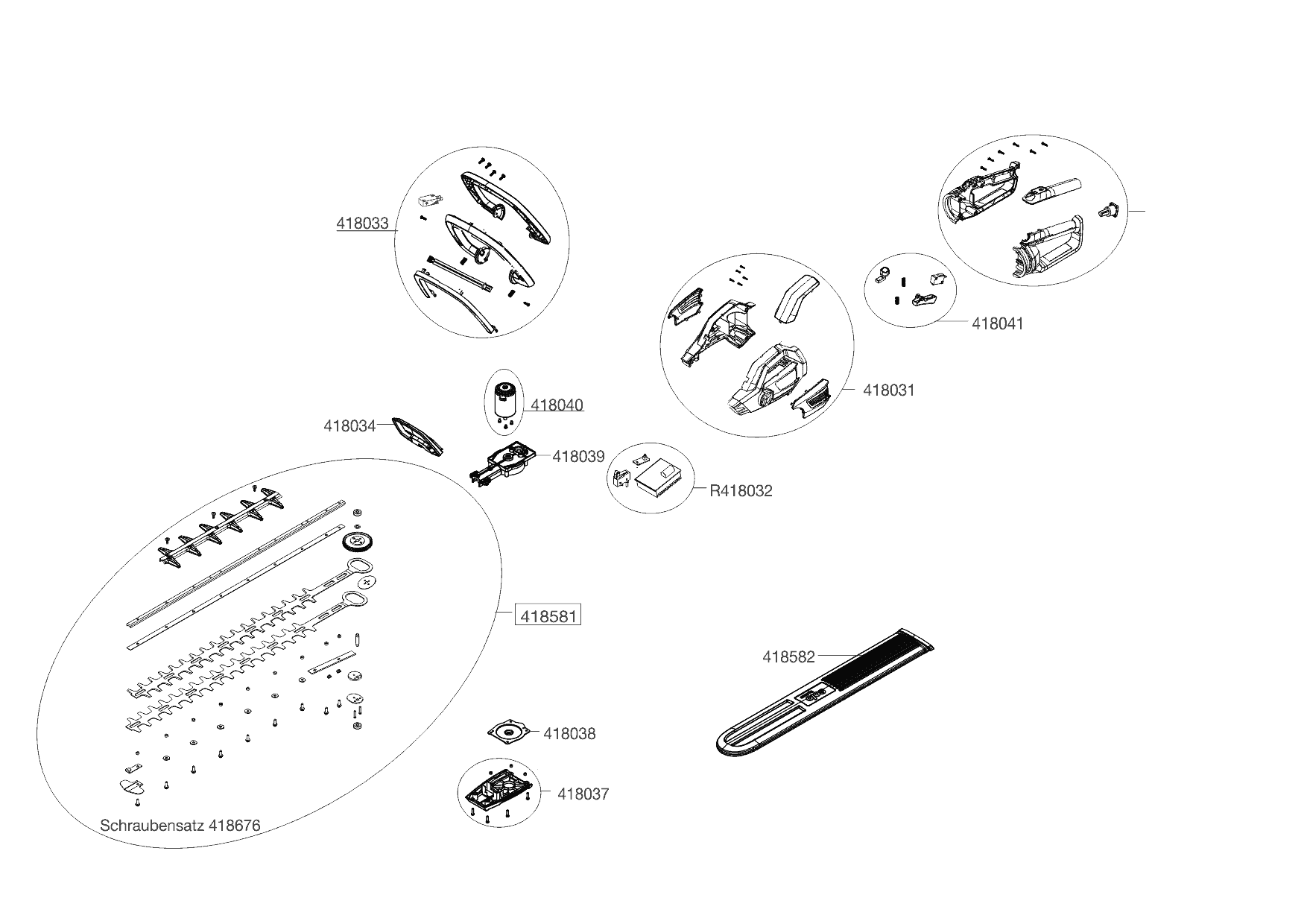 418033

418041

418031

418040

418034

418039

R418032

418581

418582

418038

418037

Schraubensatz 418676