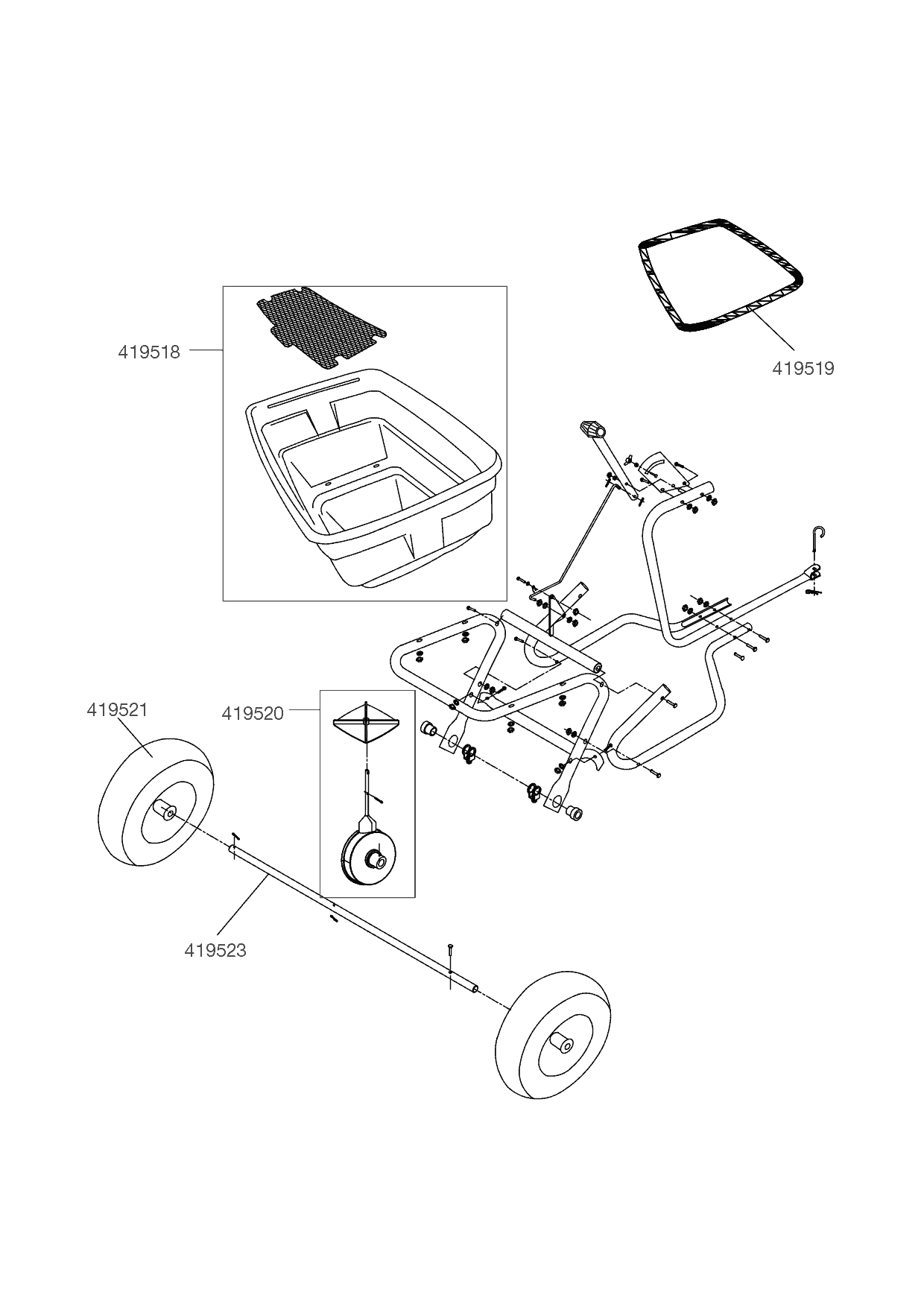 419518

419519

419521

419520

419523