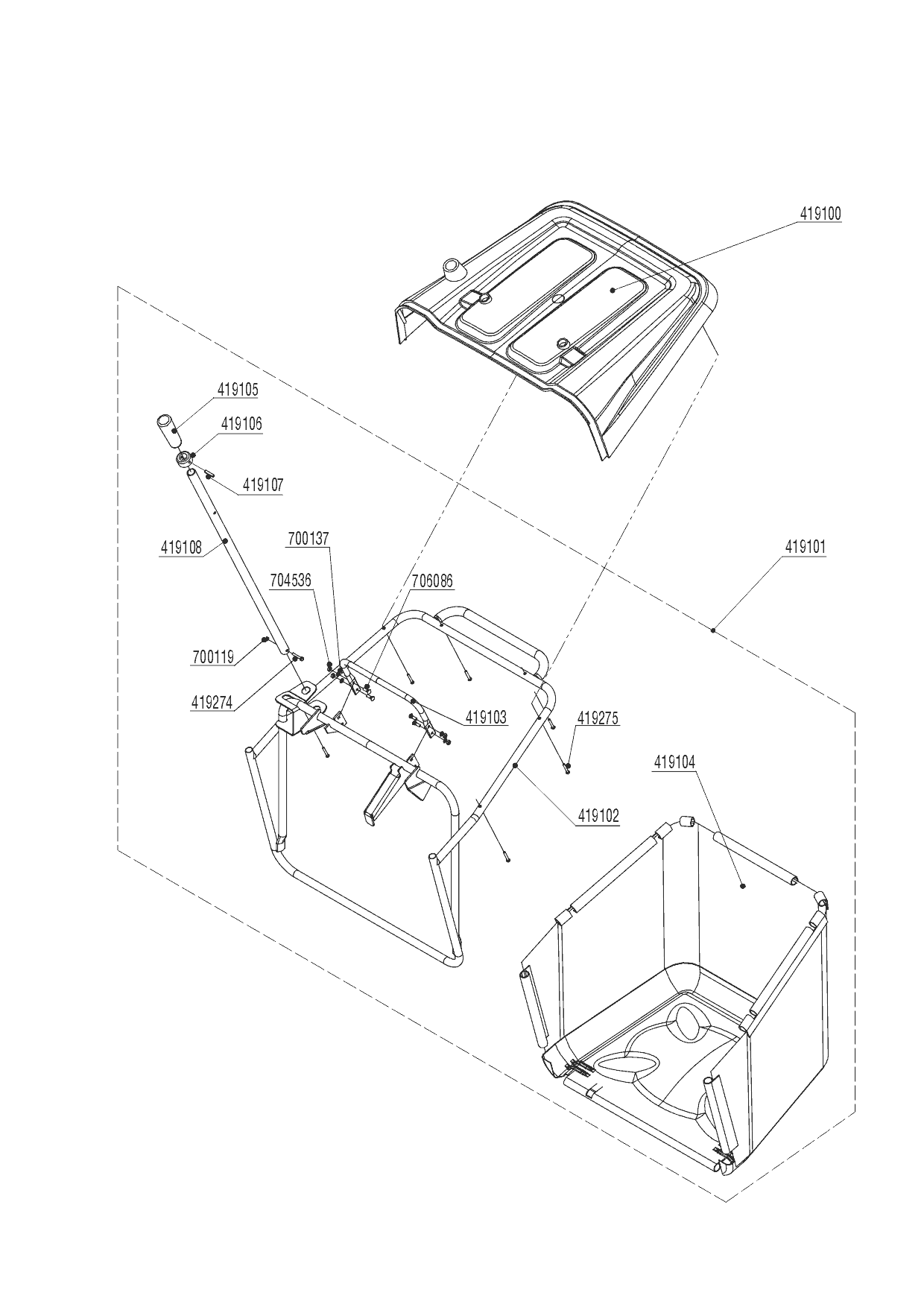 419100

419105

419106

419107

419108

700137

704536

706086

419101

700119

419274

419103

419275

419104

419102