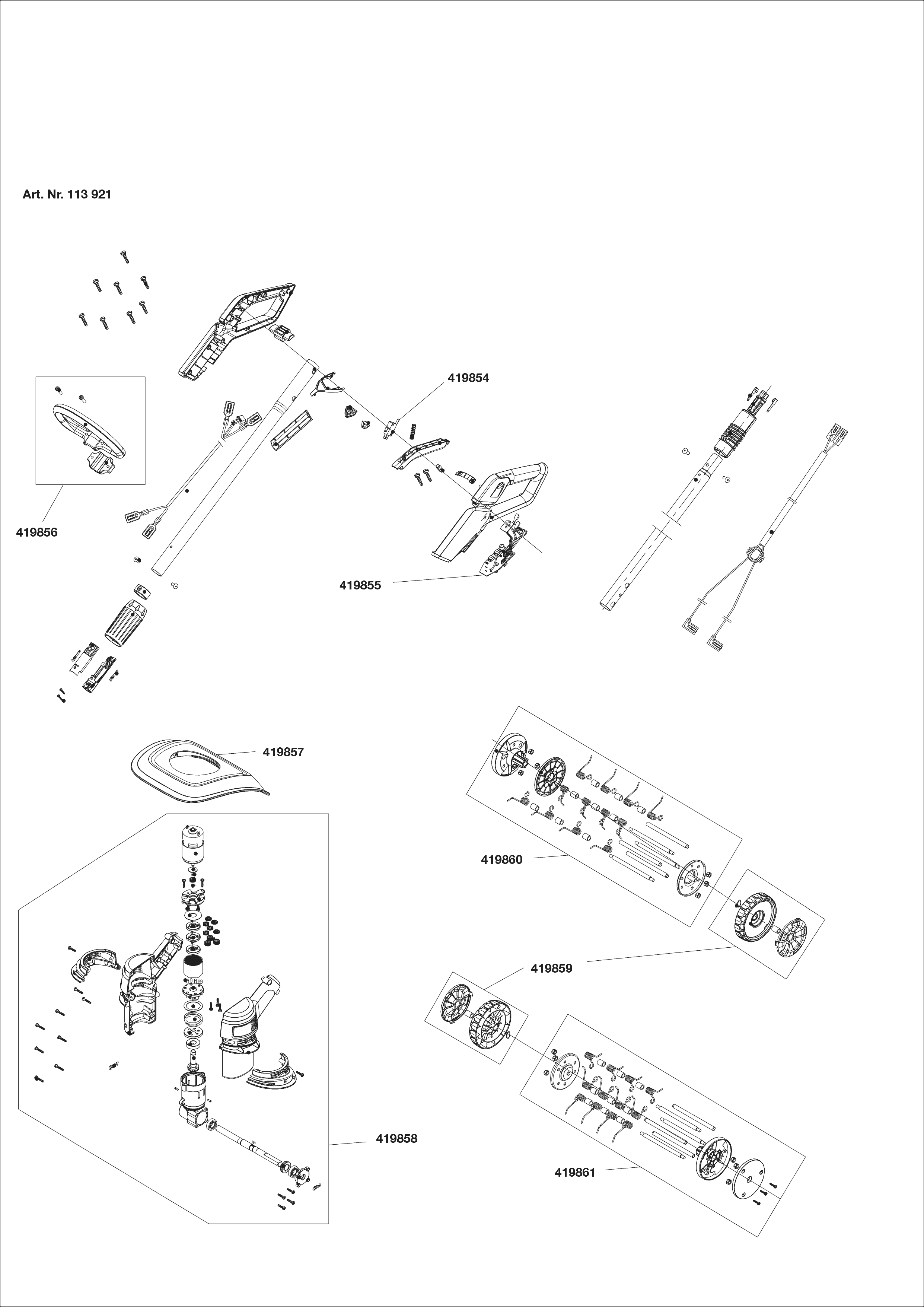 Art. Nr. 113 921

419854

419856

419855

419857

419860

419859

419858

419861