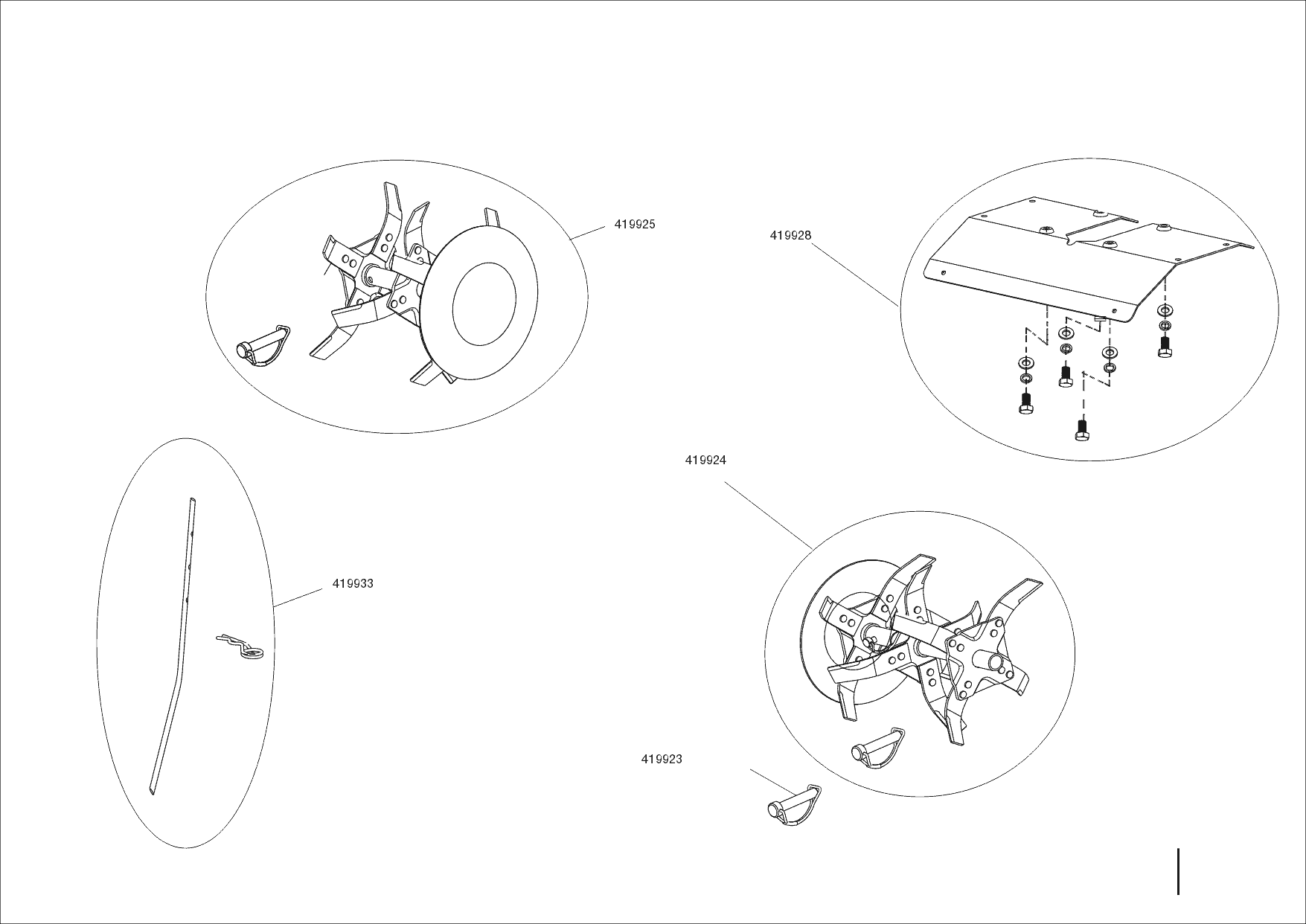 419925

419928

419924

419933

419923