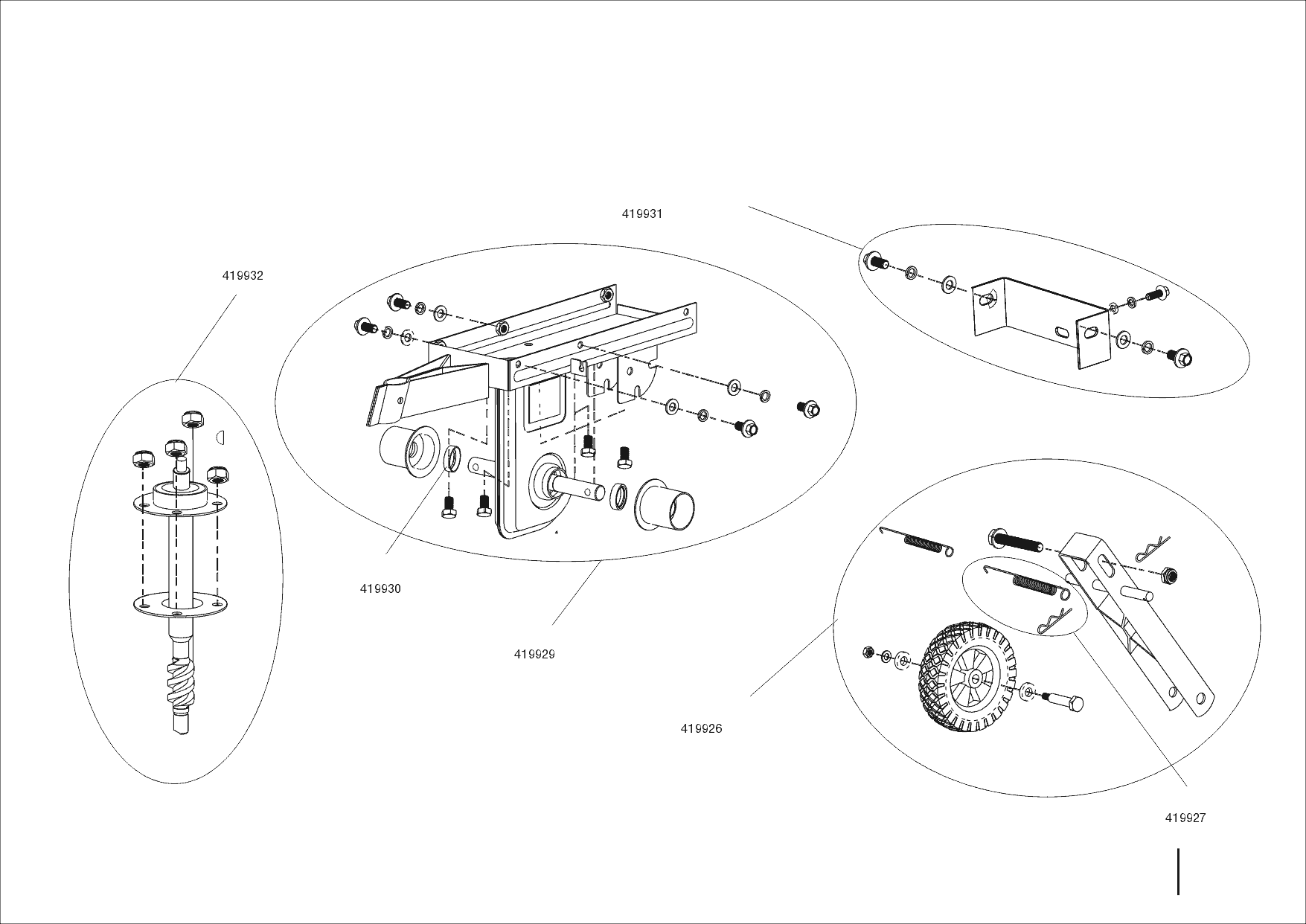 419931

419932

419930

419929

419926

419927