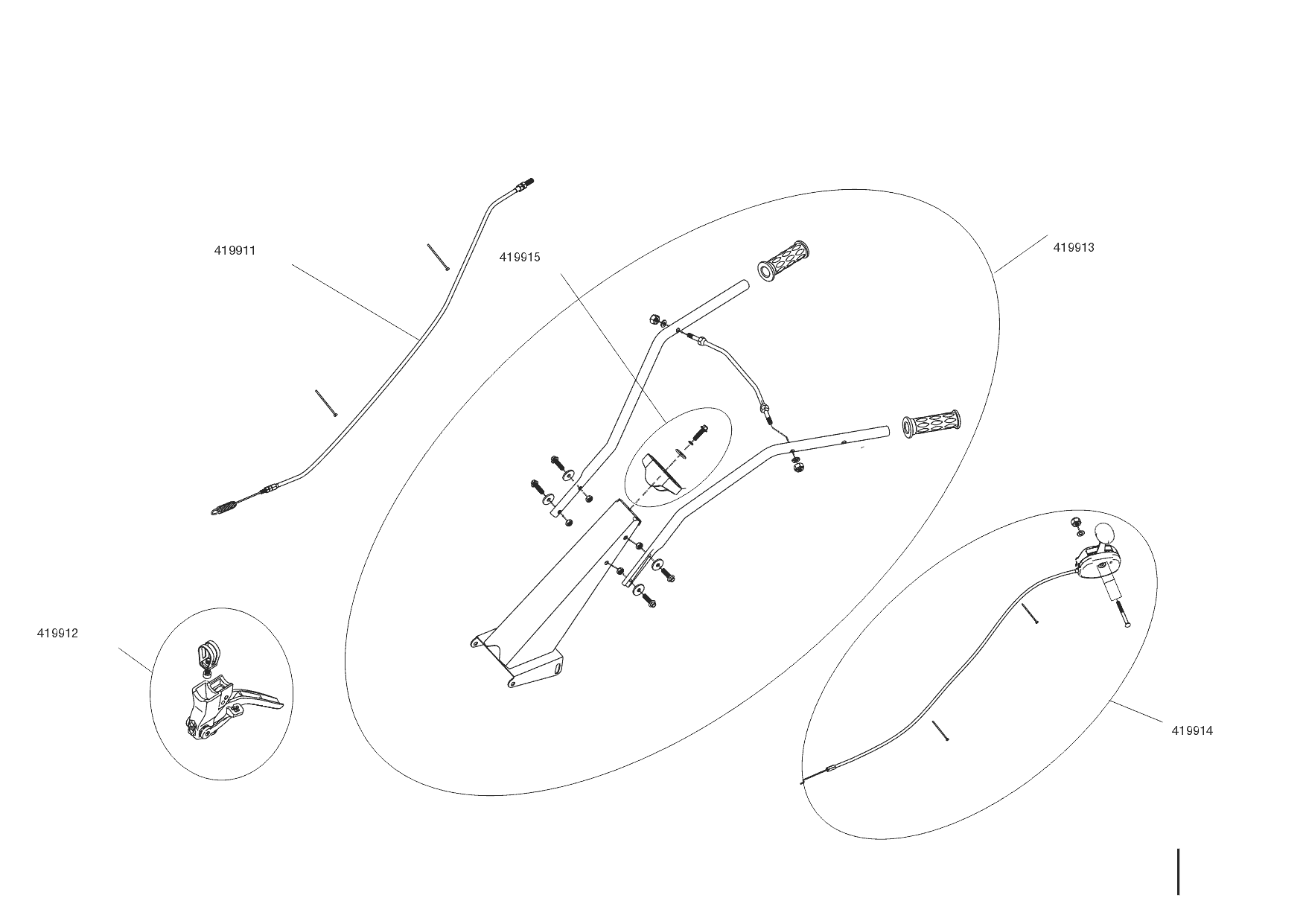 419911

419915

419913

419912

419914