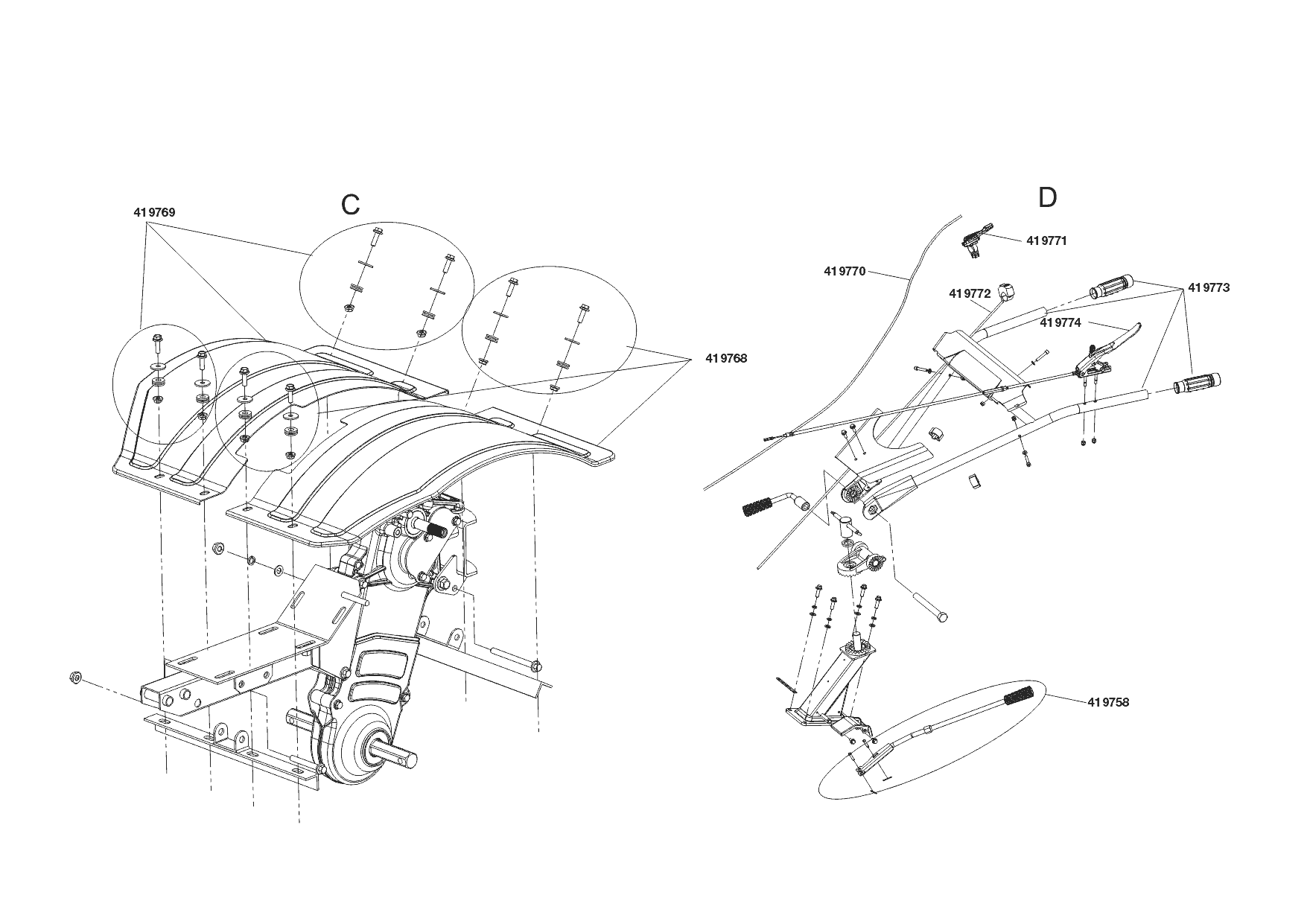 C

419769

419768

D

419771

419770

419772

419773

419774

419758