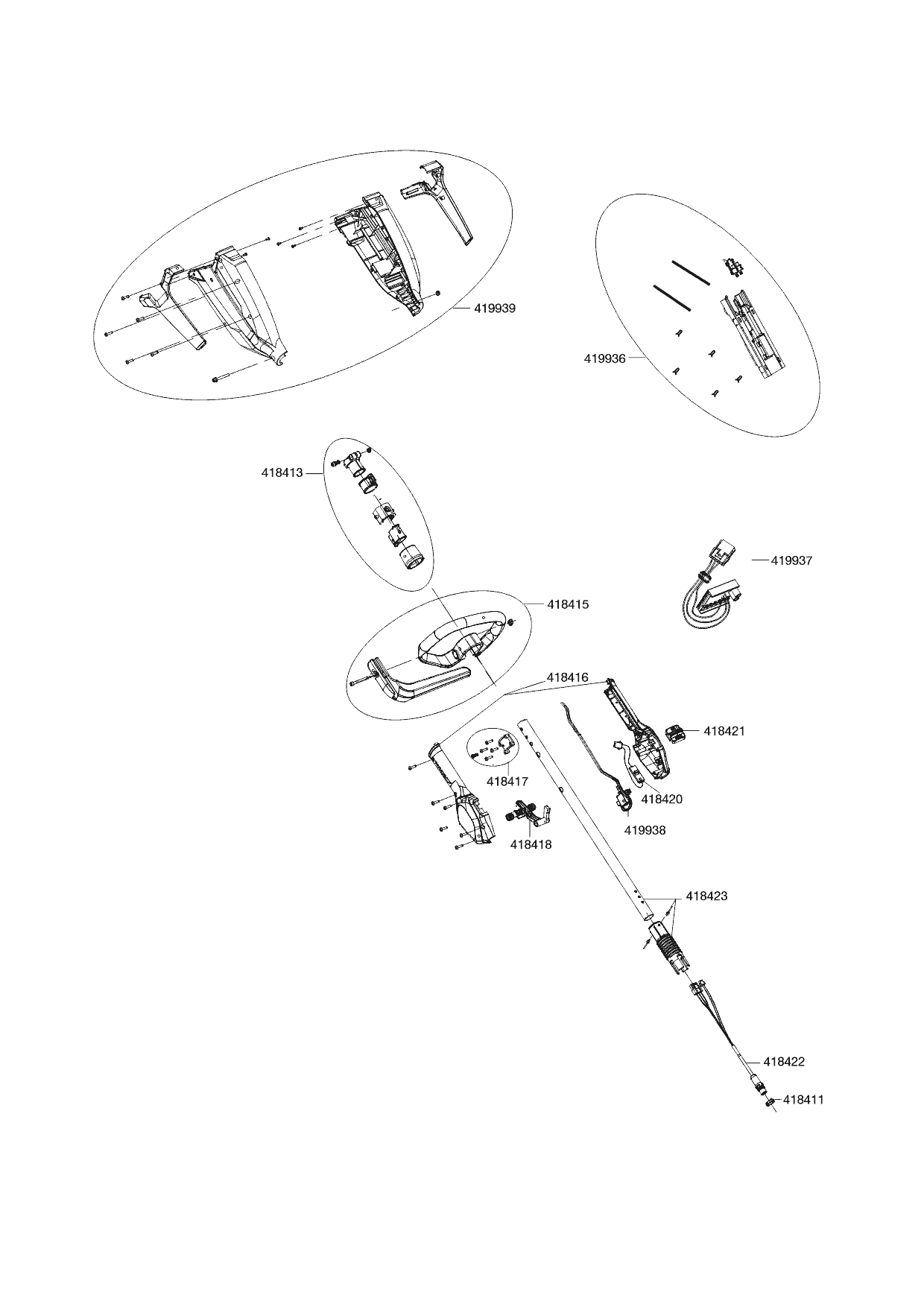 419939

419936

418413

419937

418415

418416

418421

418417

418420

419938

418418

418423

418422

418411