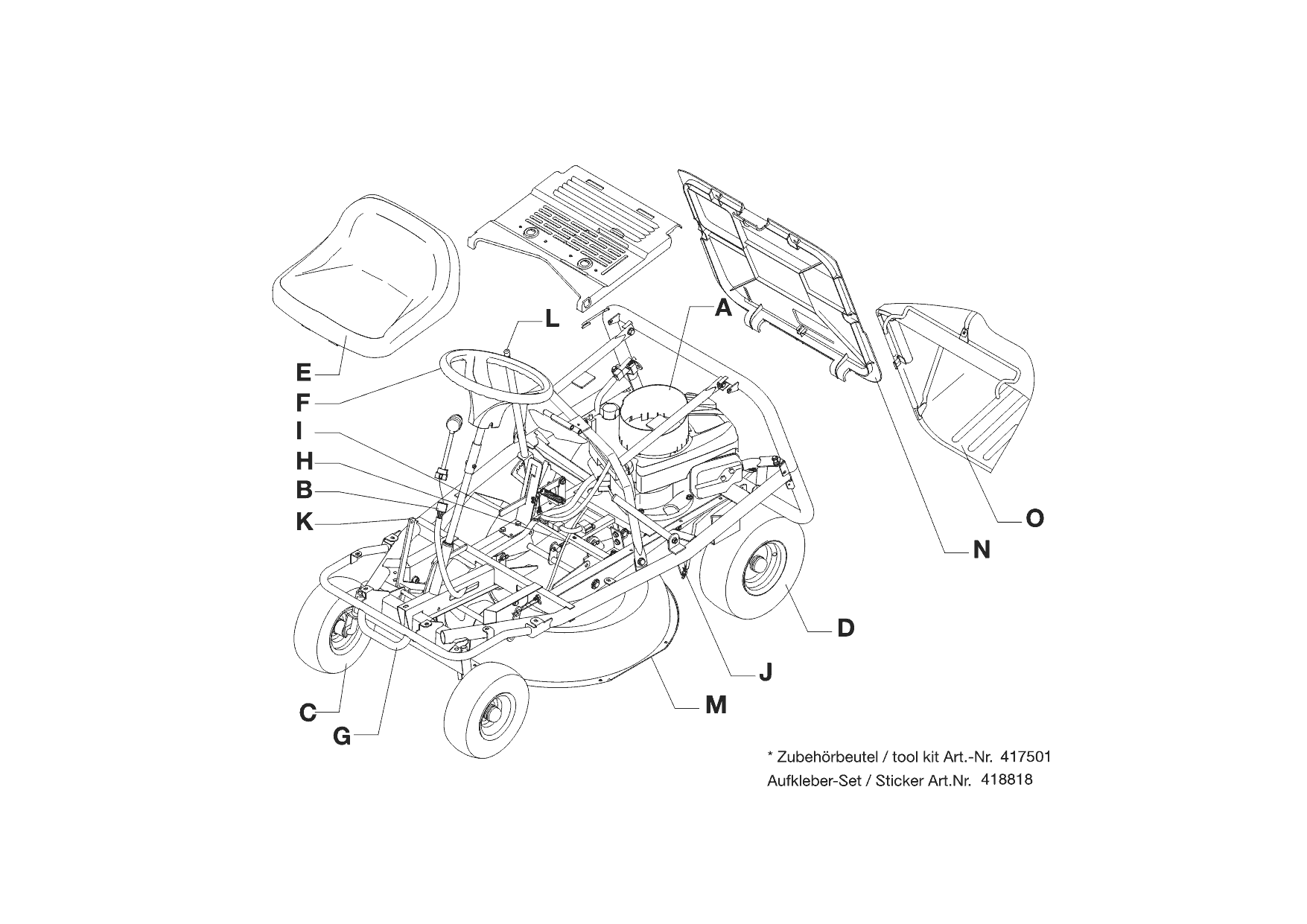 L
A
E
F
I
H
B
K
O
N
D
J
M
C
G

* Zubehörbeutel / tool kit Art.-Nr. 417501
Aufkleber-Set / Sticker Art.Nr. 418818