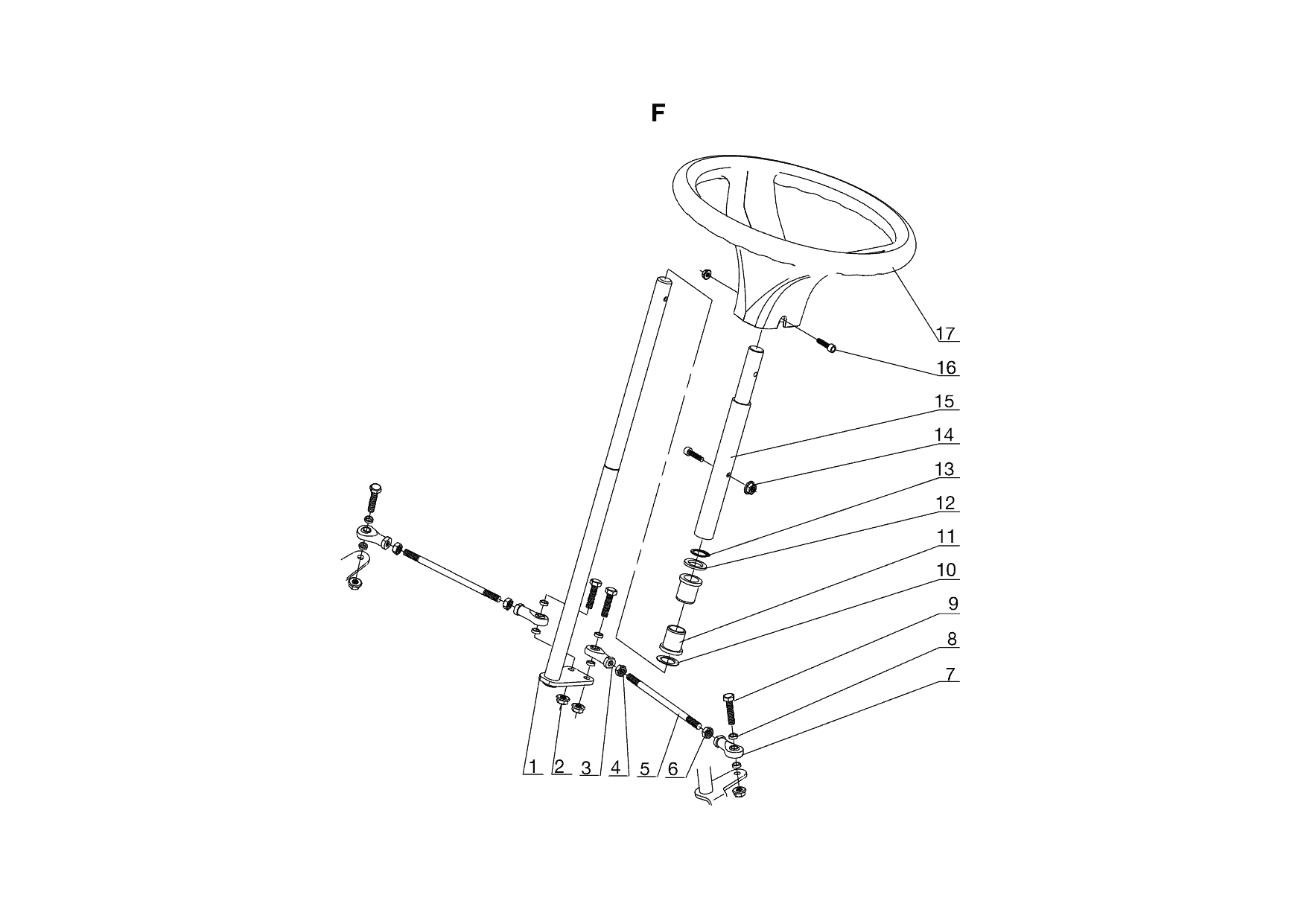 F

17
16
15
14
13
12
11
10
9
8
7

1 2 3 4 5 6