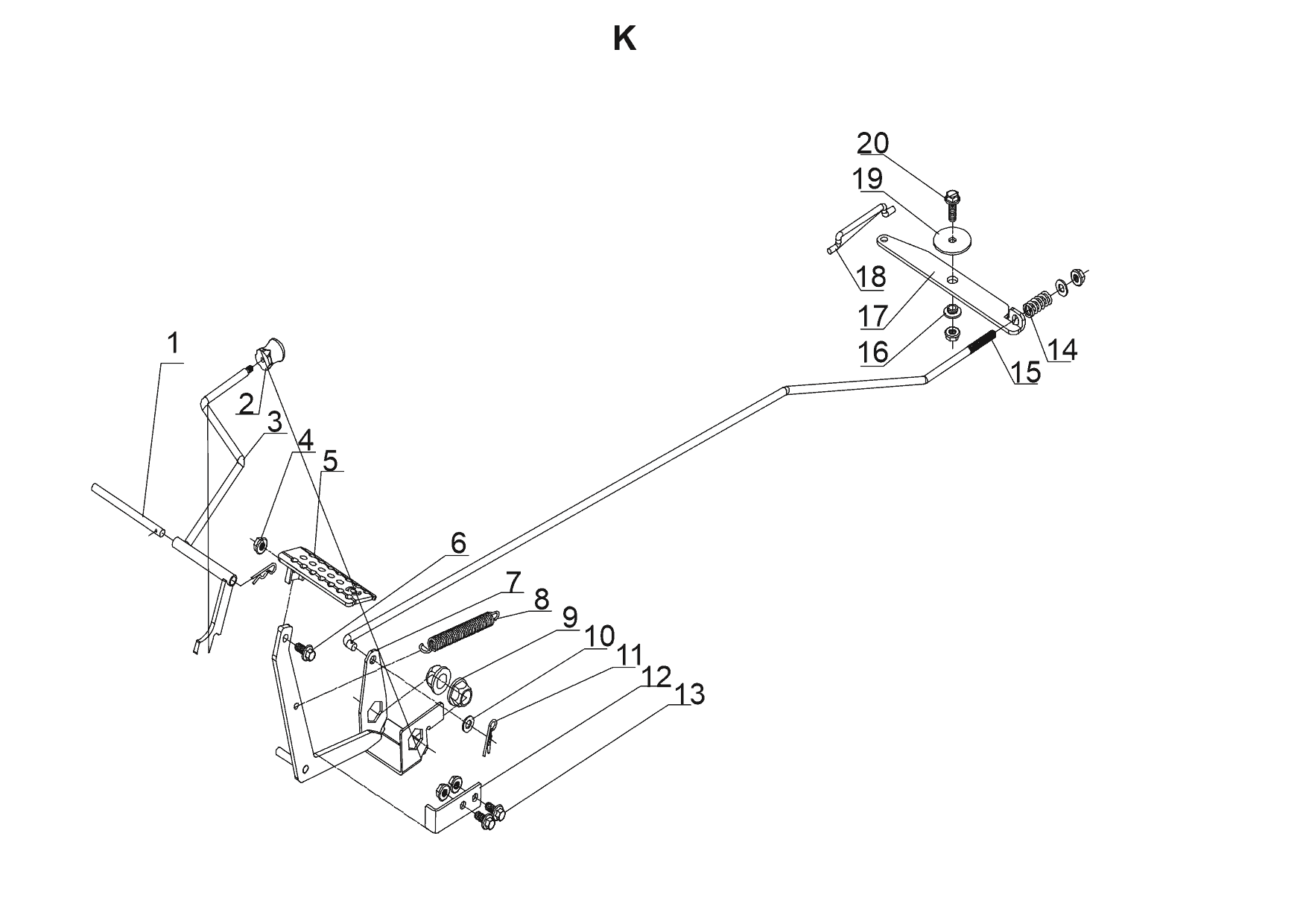 K

20
19
18
17
16
14
15
1
2
3
4
5
6
7
8
9
10
11
12
13