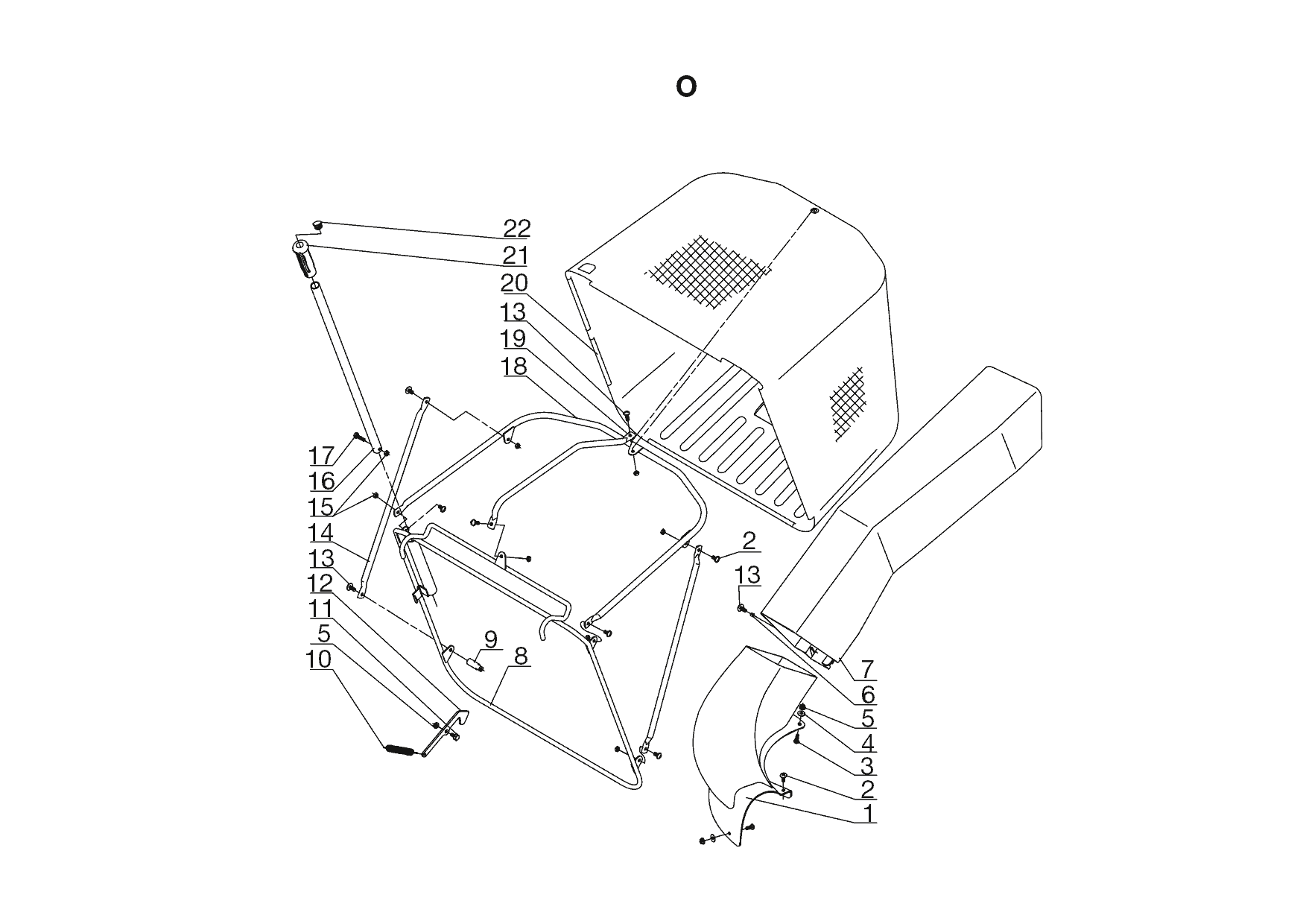 O

22
21
20
13
19
18
17
16
15
14
13
12
11
5
10
9
8
2
13
7
6
5
4
3
2
1