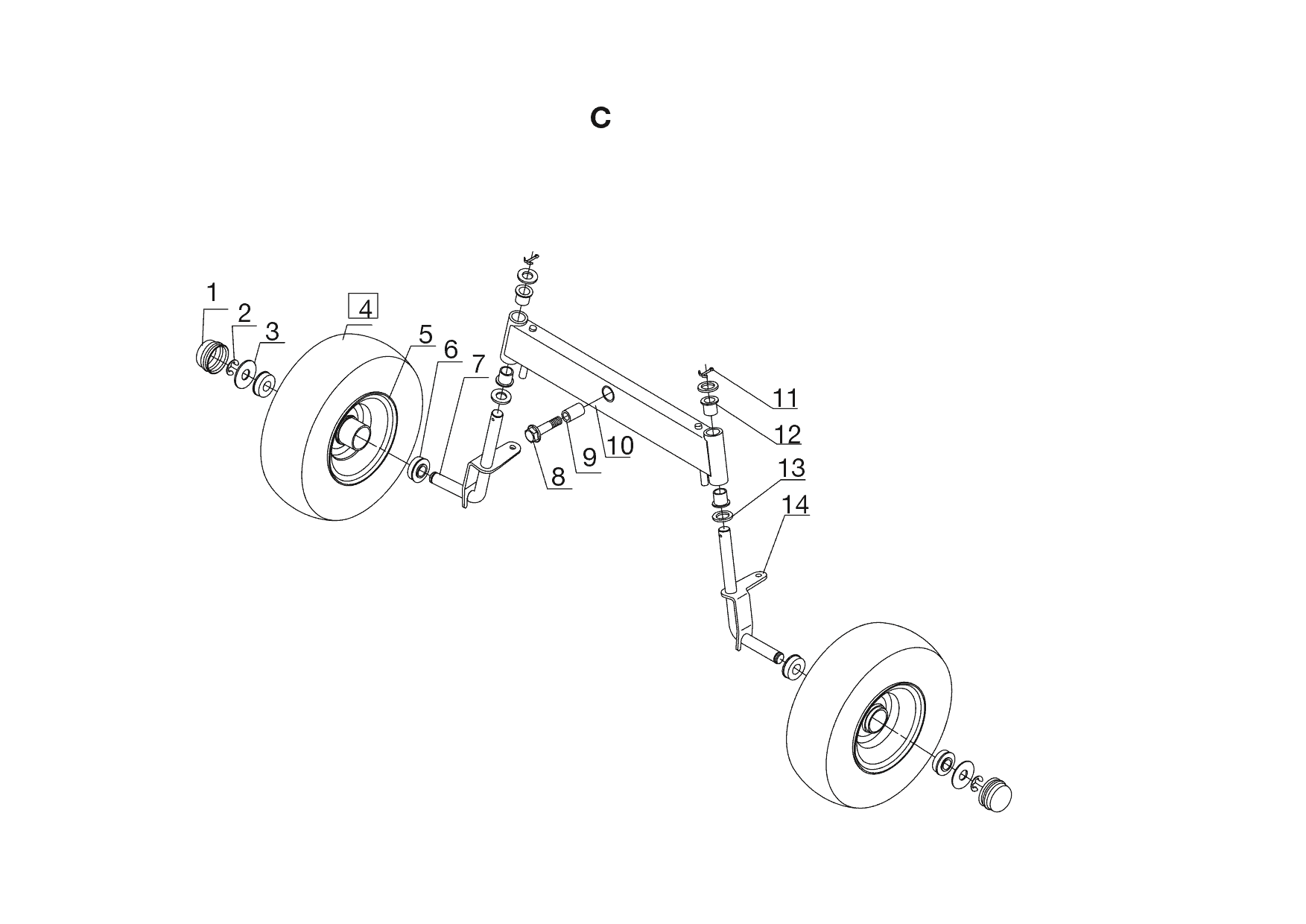 C

1
2
3
4
5
6
7
8
9
10
11
12
13
14