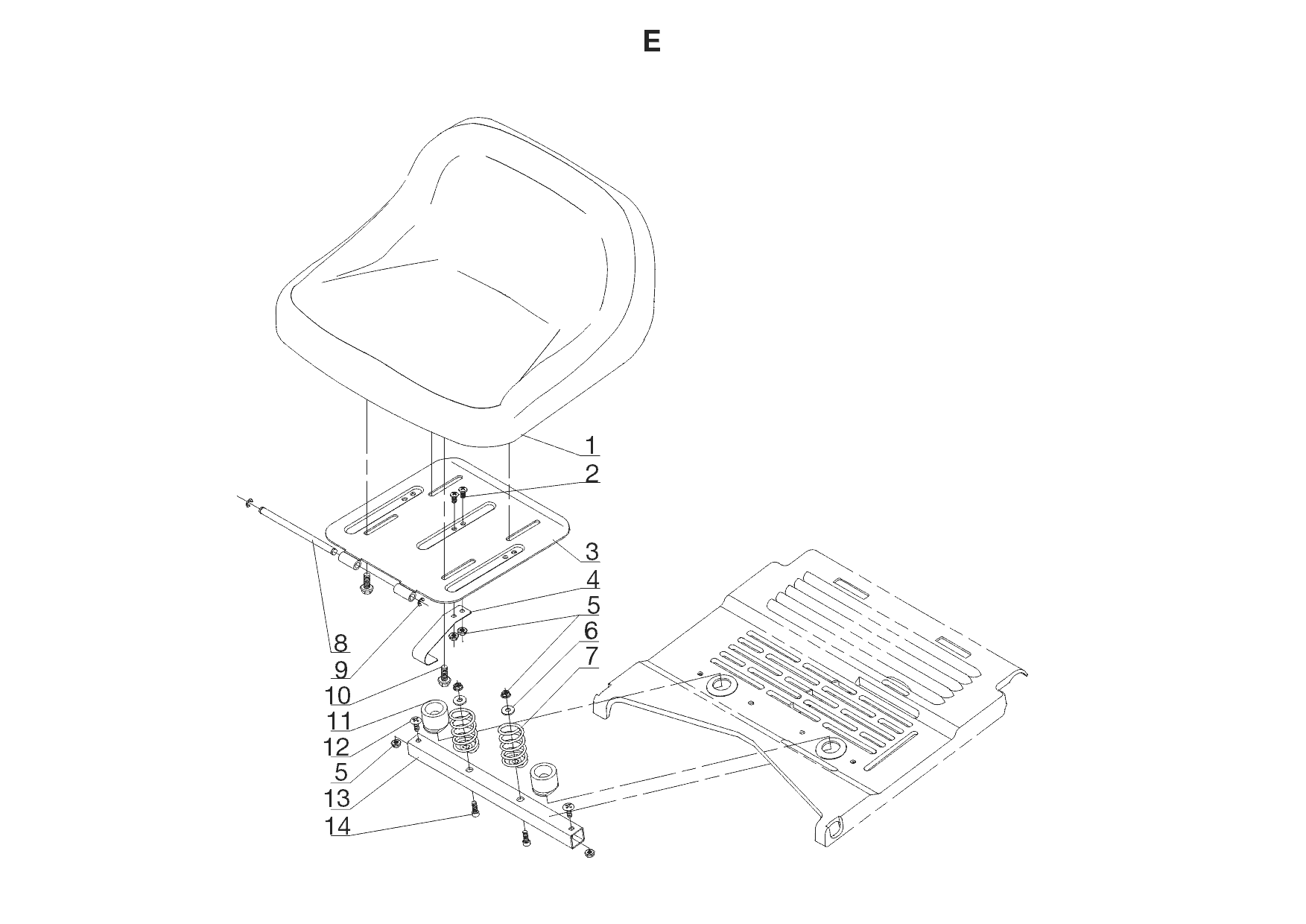 E

1
2
3
4
5
6
7
8
9
10
11
12
5
13
14