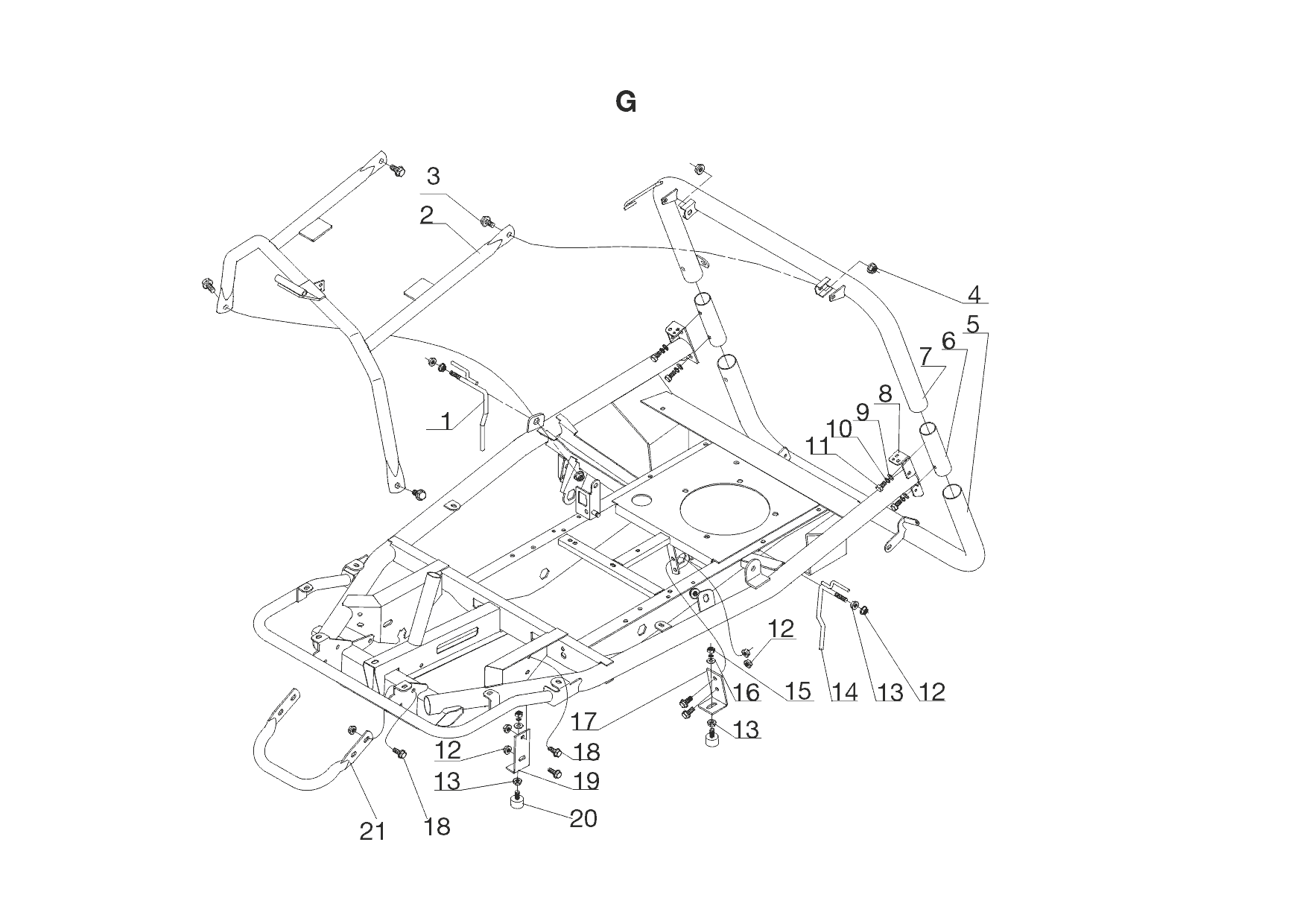 G

3
2
4
5
6
7
8
9
10
11
1
12
16
15
14
13
12
17
13
12
18
13
19
20
21
18