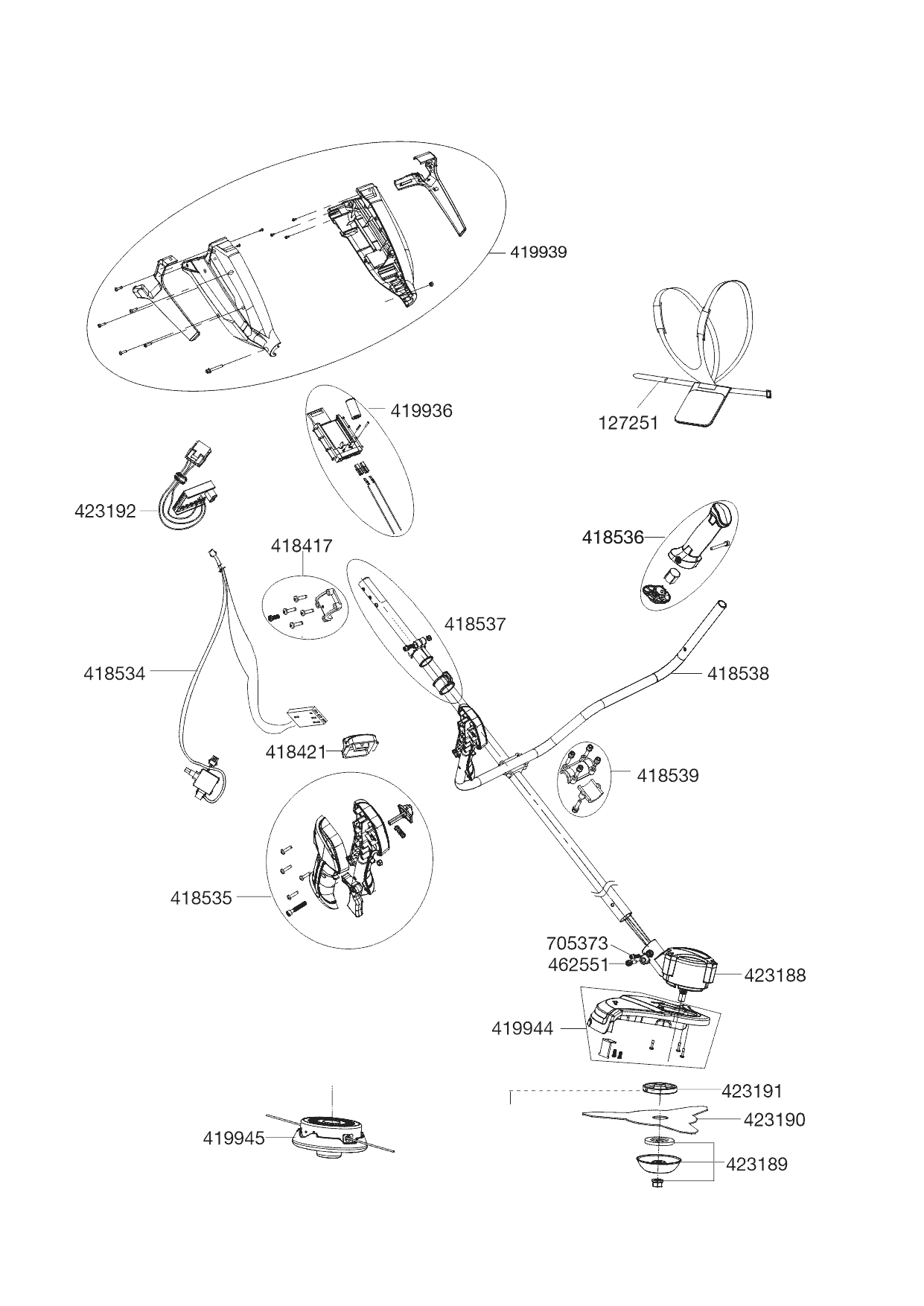 419939

419936

127251

423192

418417

418536

418537

418534

418538

418421

418539

418535

705373

462551

423188

419944

423191

423190

419945

423189