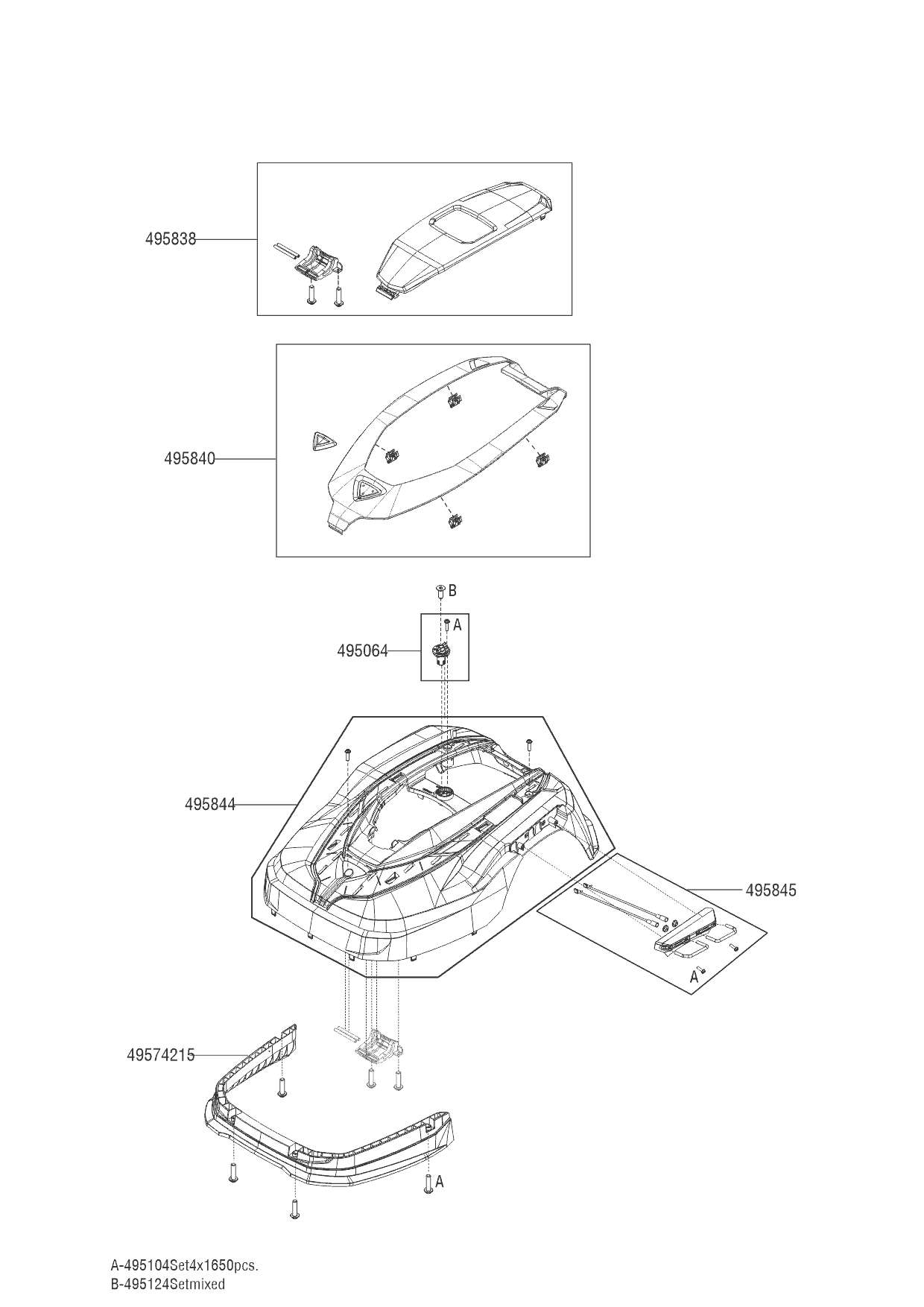 495838

495840

B
A
495064

495844

495845

A

49574215

A

A-495104Set4x1650pcs.
B-495124Setmixed