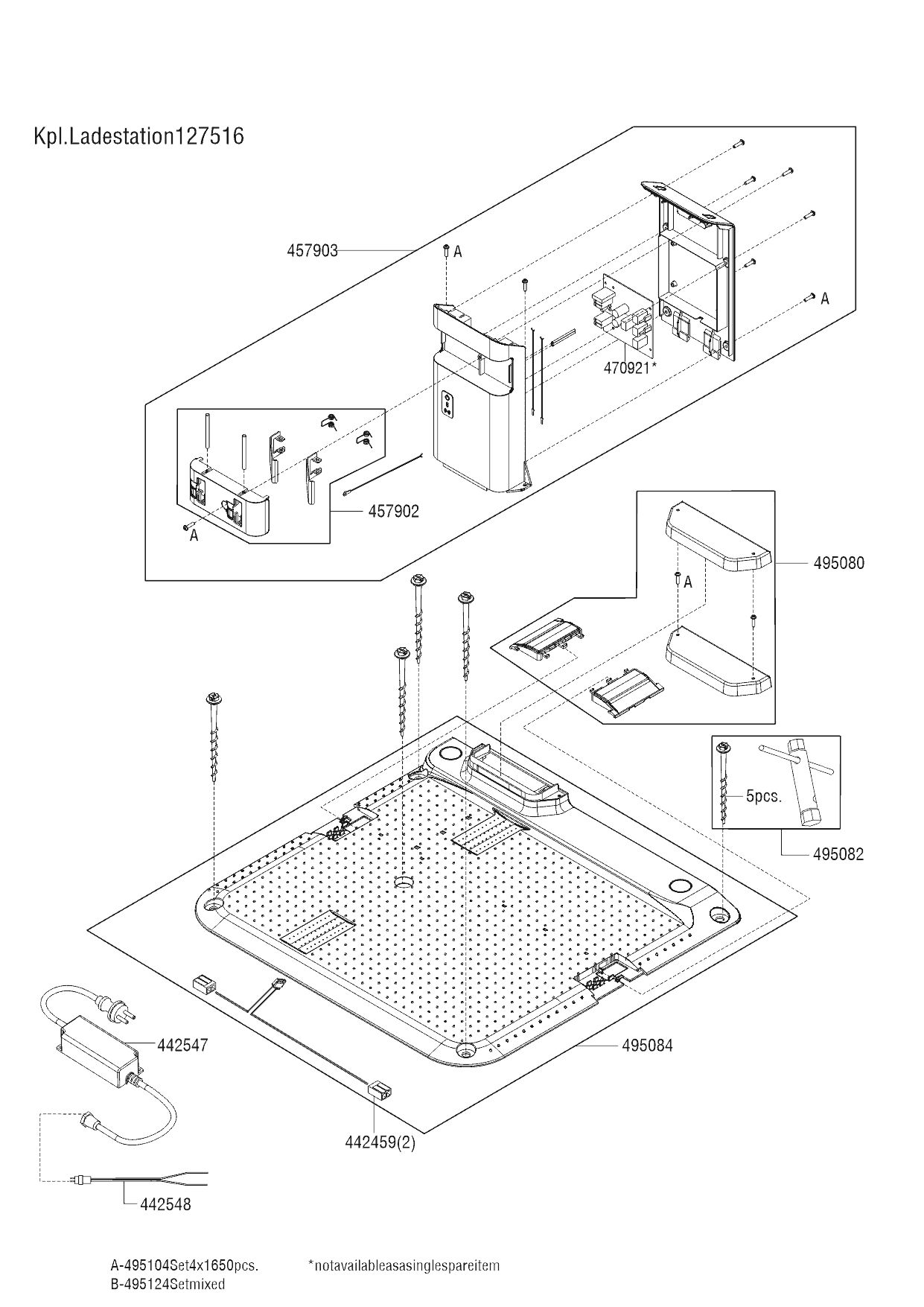 Kpl.Ladestation127516

457903

A

A

470921*

457902

A

495080

A

5pcs.

495082

442547

495084

442459(2)

442548

A-495104Set4x1650pcs.
B-495124Setmixed

*notavailableasasinglespareitem